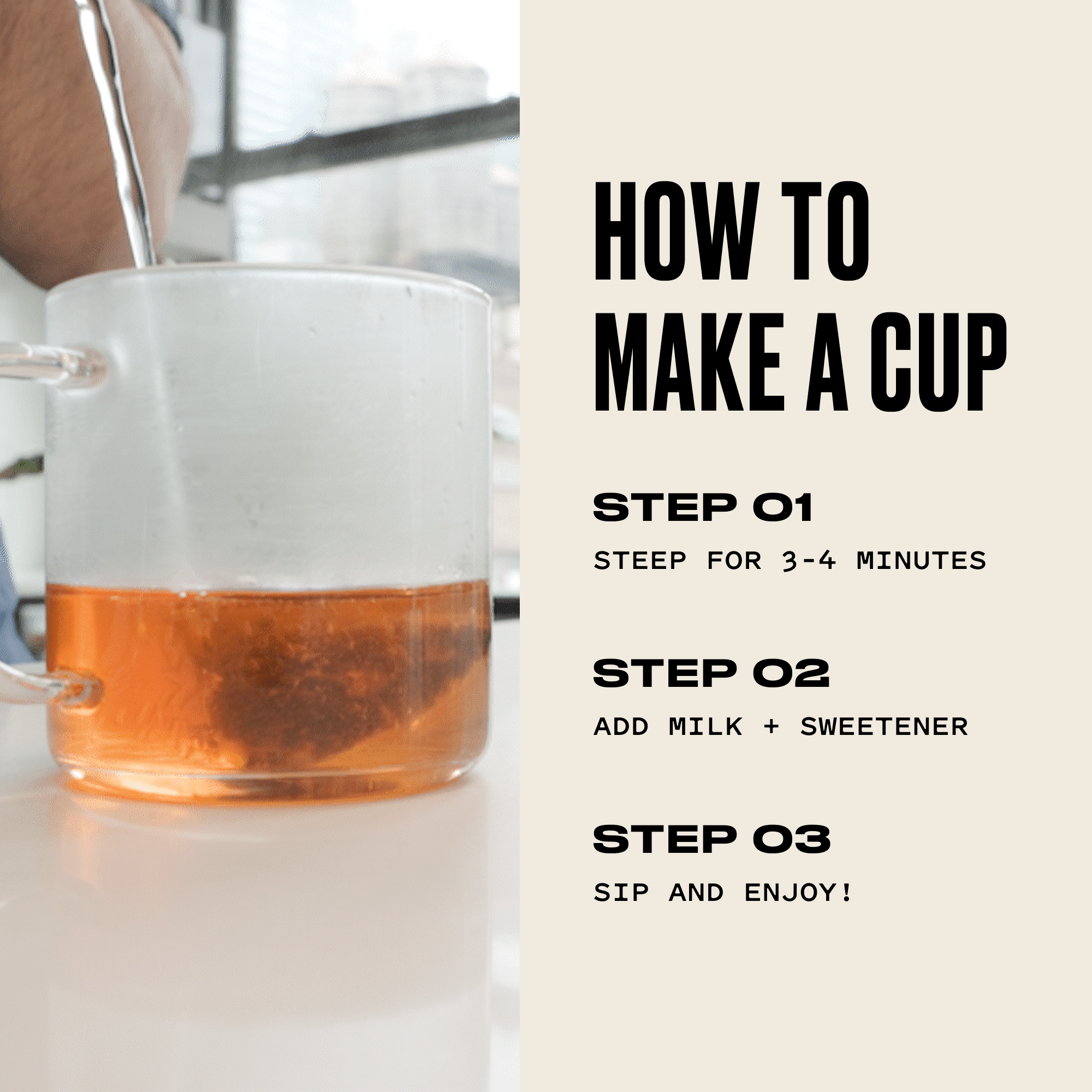 HOW TO MAKE A CUP

STEP 01

STEEP FOR 3-4 MINUTES

STEP 02

ADD MILK + SWEETENER

STEP 03

SIP AND ENJOY!